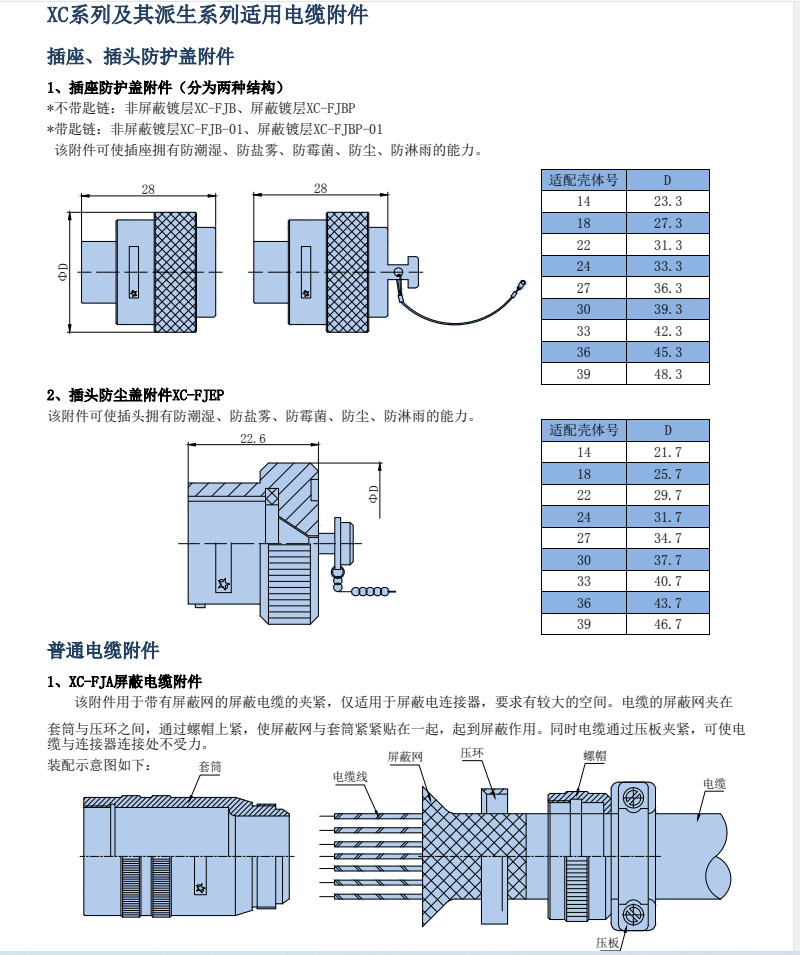 XC系列及其派生系列适用电缆附件

插座、插头防护盖附件

1、插座防护盖附件（分为两种结构）
*不带匙链：非屏蔽镀层XC-FJB、屏蔽镀层XC-FJBP
*带匙链：非屏蔽镀层XC-FJB-01、屏蔽镀层XC-FJBP-01
该附件可使插座拥有防潮湿、防盐雾、防霉菌、防尘、防淋雨的能力。

28
ΦD
28

| 适配壳体号 | D |
|---|---|
| 14 | 23.3 |
| 18 | 27.3 |
| 22 | 31.3 |
| 24 | 33.3 |
| 27 | 36.3 |
| 30 | 39.3 |
| 33 | 42.3 |
| 36 | 45.3 |
| 39 | 48.3 |

2、插头防尘盖附件XC-FJEP
该附件可使插头拥有防潮湿、防盐雾、防霉菌、防尘、防淋雨的能力。

22.6
ΦD

| 适配壳体号 | D |
|---|---|
| 14 | 21.7 |
| 18 | 25.7 |
| 22 | 29.7 |
| 24 | 31.7 |
| 27 | 34.7 |
| 30 | 37.7 |
| 33 | 40.7 |
| 36 | 43.7 |
| 39 | 46.7 |

普通电缆附件

1、XC-FJA屏蔽电缆附件
该附件用于带有屏蔽网的屏蔽电缆的夹紧，仅适用于屏蔽电连接器，要求有较大的空间。电缆的屏蔽网夹在套筒与压环之间，通过螺帽上紧，使屏蔽网与套筒紧紧贴在一起，起到屏蔽作用。同时电缆通过压板夹紧，可使电缆与连接器连接处不受力。
装配示意图如下：

套筒
电缆线
屏蔽网
压环
螺帽
电缆
压板